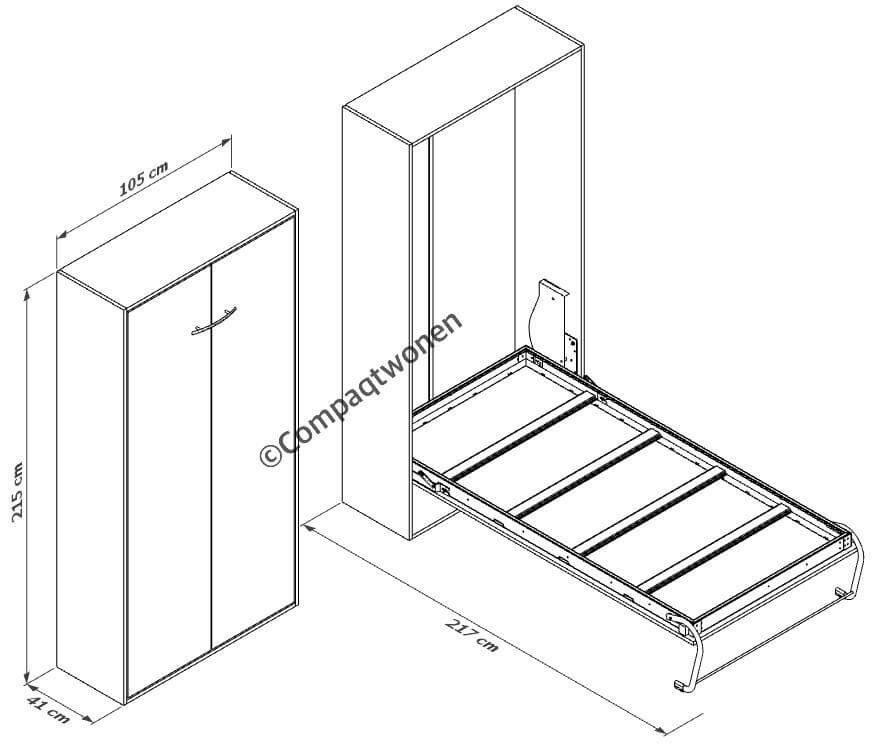 105 cm
215 cm
41 cm
©Compaqtwonen
217 cm